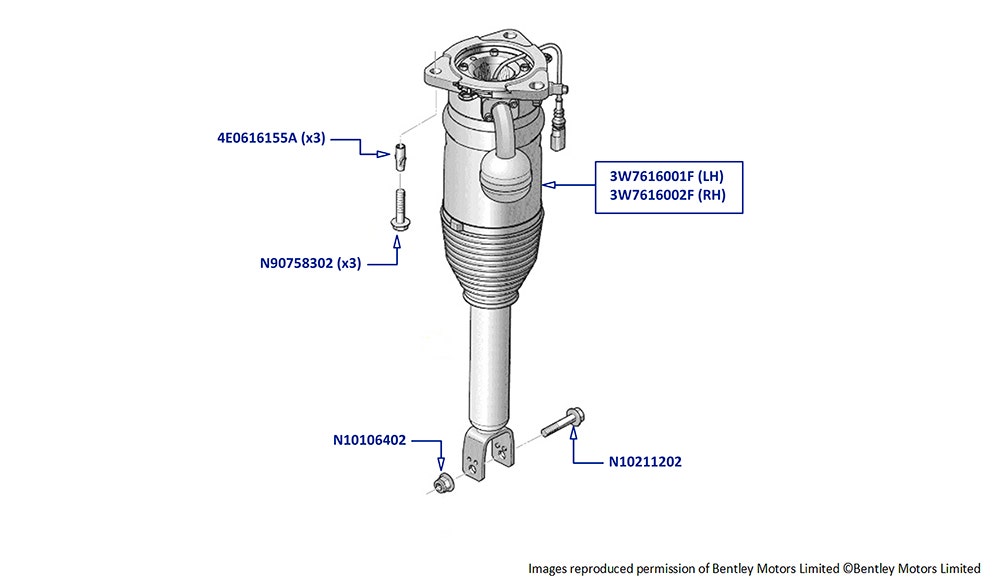 4E0616155A (x3)

3W7616001F (LH)
3W7616002F (RH)

N90758302 (x3)

N10106402

N10211202

Images reproduced permission of Bentley Motors Limited ©Bentley Motors Limited